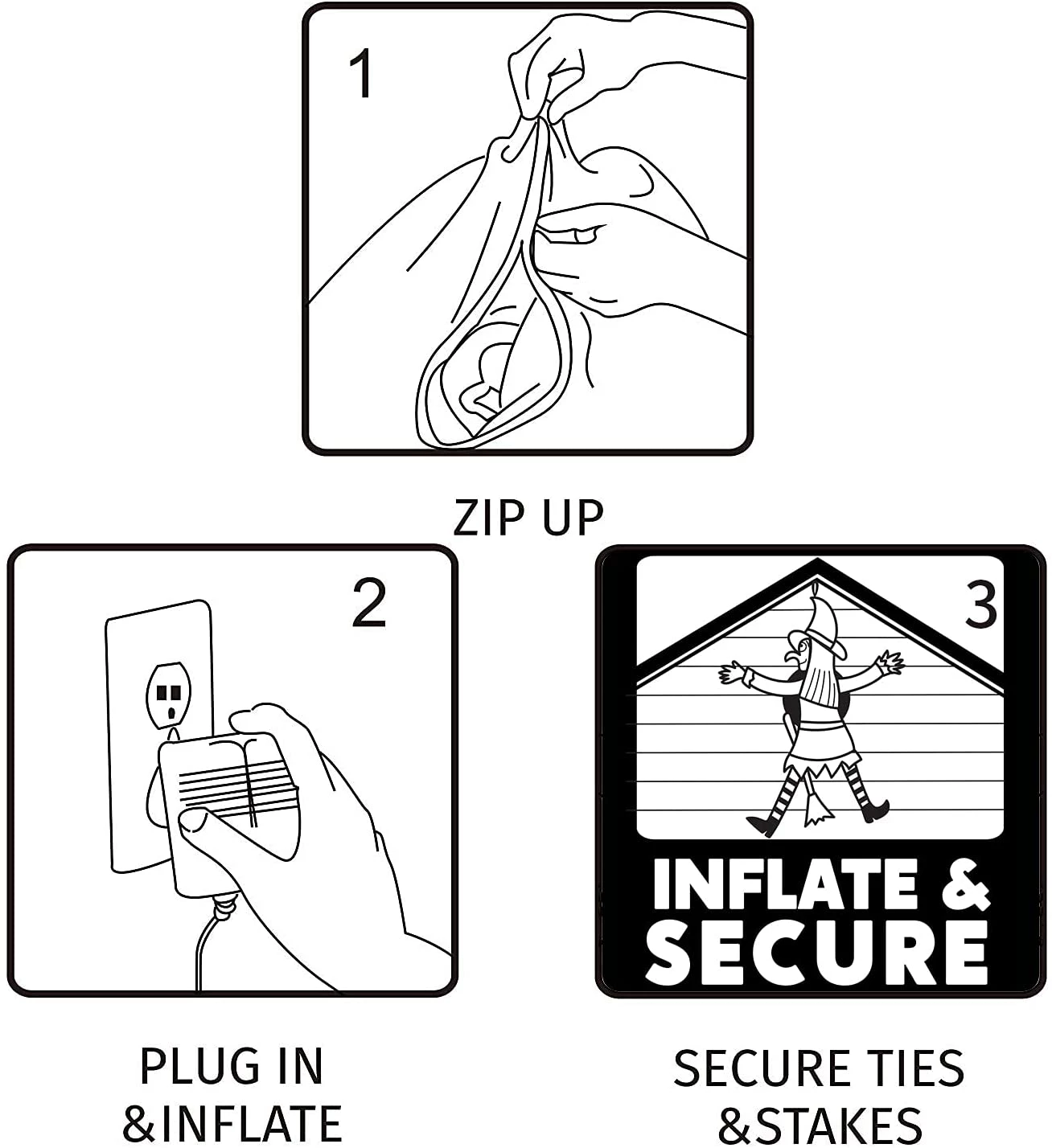 1

ZIP UP

2

PLUG IN
&INFLATE

3

INFLATE &
SECURE

SECURE TIES
&STAKES