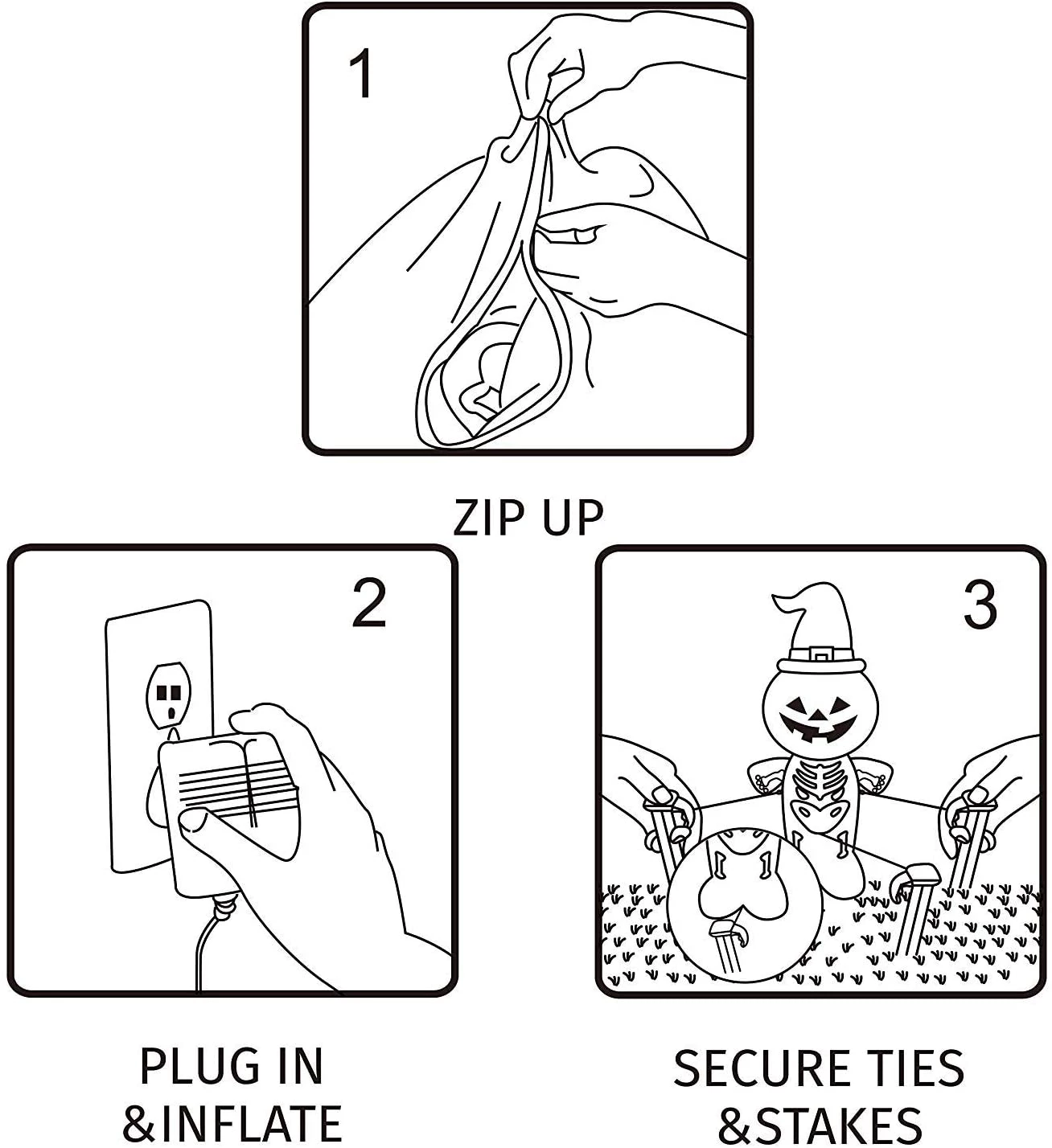 1

ZIP UP

2

PLUG IN
&INFLATE

3

SECURE TIES
&STAKES